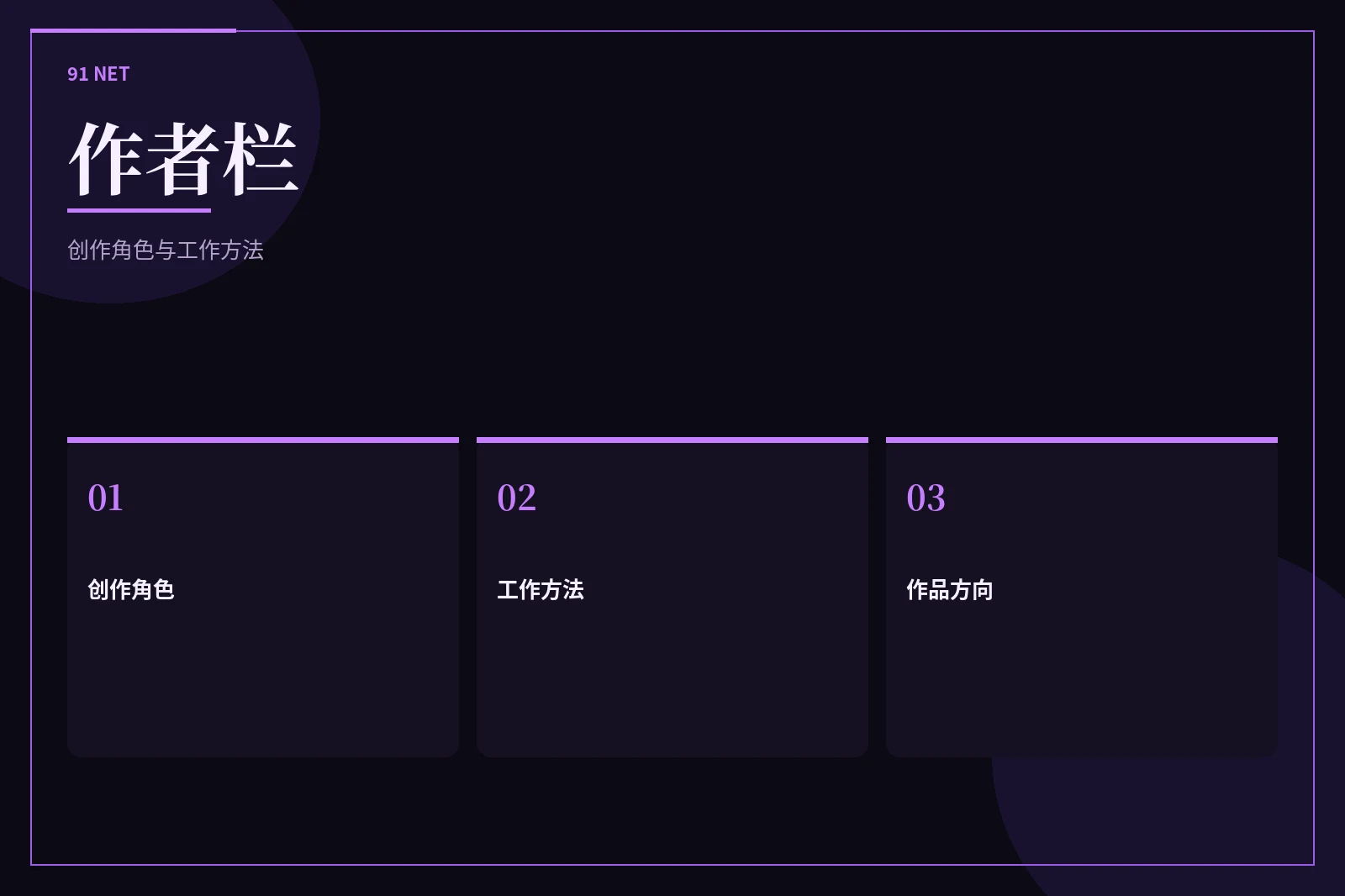 91 NET

作者栏

创作角色与工作方法

01

创作角色

02

工作方法

03

作品方向